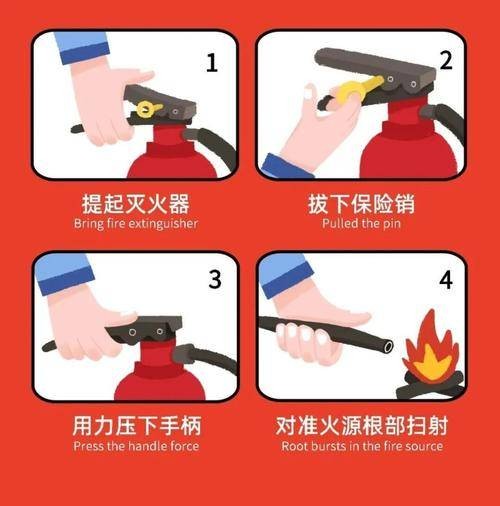 1

提起灭火器
Bring fire extinguisher

2

拔下保险销
Pulled the pin

3

用力压下手柄
Press the handle force

4

对准火源根部扫射
Root bursts in the fire source