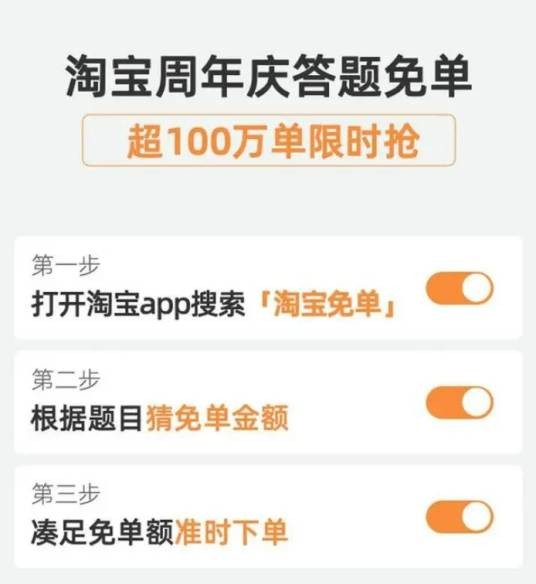 淘宝周年庆答题免单

超100万单限时抢

第一步
打开淘宝app搜索「淘宝免单」

第二步
根据题目猜免单金额

第三步
凑足免单额准时下单